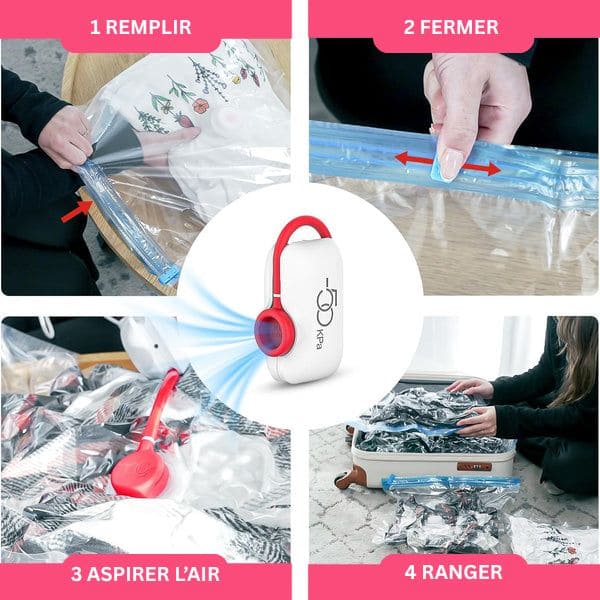 1 REMPLIR

2 FERMER

-50 kPa

3 ASPIRER L'AIR

4 RANGER